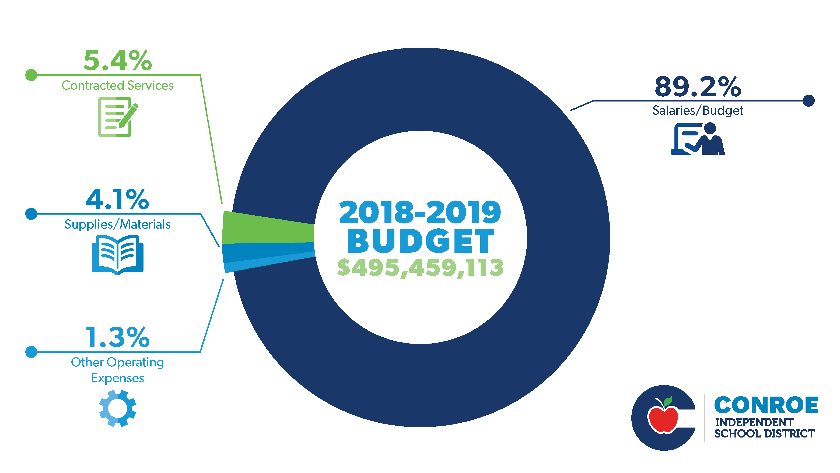 5.4%
Contracted Services

4.1%
Supplies/Materials

1.3%
Other Operating Expenses

2018-2019
BUDGET
$495,459,113

89.2%
Salaries/Budget

CONROE
INDEPENDENT
SCHOOL DISTRICT