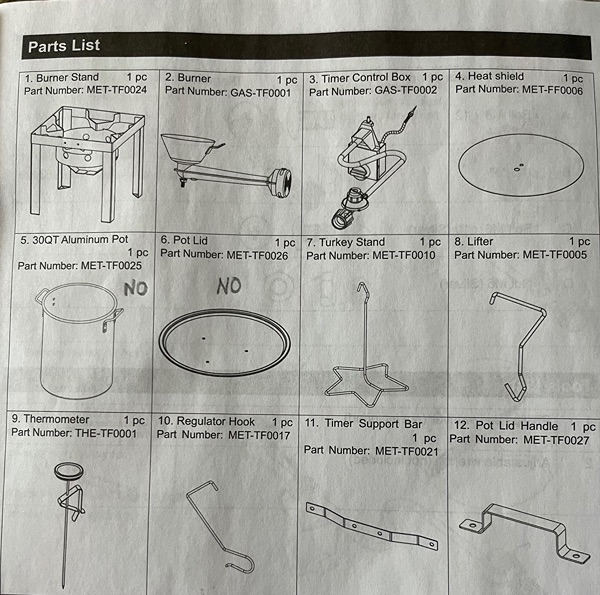 Parts List

| 1. Burner Stand 1 pc Part Number: MET-TF0024 | 2. Burner 1 pc Part Number: GAS-TF0001 | 3. Timer Control Box 1 pc Part Number: GAS-TF0002 | 4. Heat shield 1 pc Part Number: MET-FF0006 |
|---|---|---|---|
| 5. 30QT Aluminum Pot 1 pc Part Number: MET-TF0025 NO | 6. Pot Lid 1 pc Part Number: MET-TF0026 NO | 7. Turkey Stand 1 pc Part Number: MET-TF0010 | 8. Lifter 1 pc Part Number: MET-TF0005 |
| 9. Thermometer 1 pc Part Number: THE-TF0001 | 10. Regulator Hook 1 pc Part Number: MET-TF0017 | 11. Timer Support Bar 1 pc Part Number: MET-TF0021 | 12. Pot Lid Handle 1 pc Part Number: MET-TF0027 |