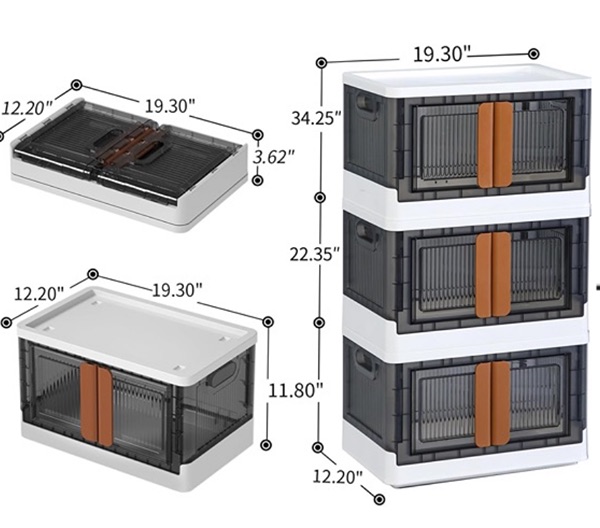 12.20"
19.30"
3.62"

12.20"
19.30"
11.80"

19.30"
34.25"
22.35"
12.20"