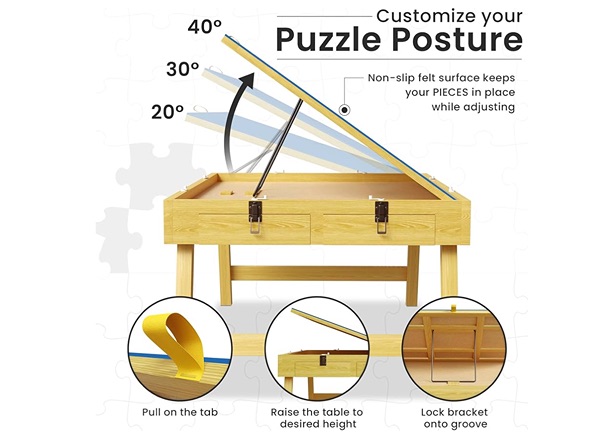 Customize your
Puzzle Posture

40°
30°
20°

Non-slip felt surface keeps your PIECES in place while adjusting

Pull on the tab

Raise the table to desired height

Lock bracket onto groove